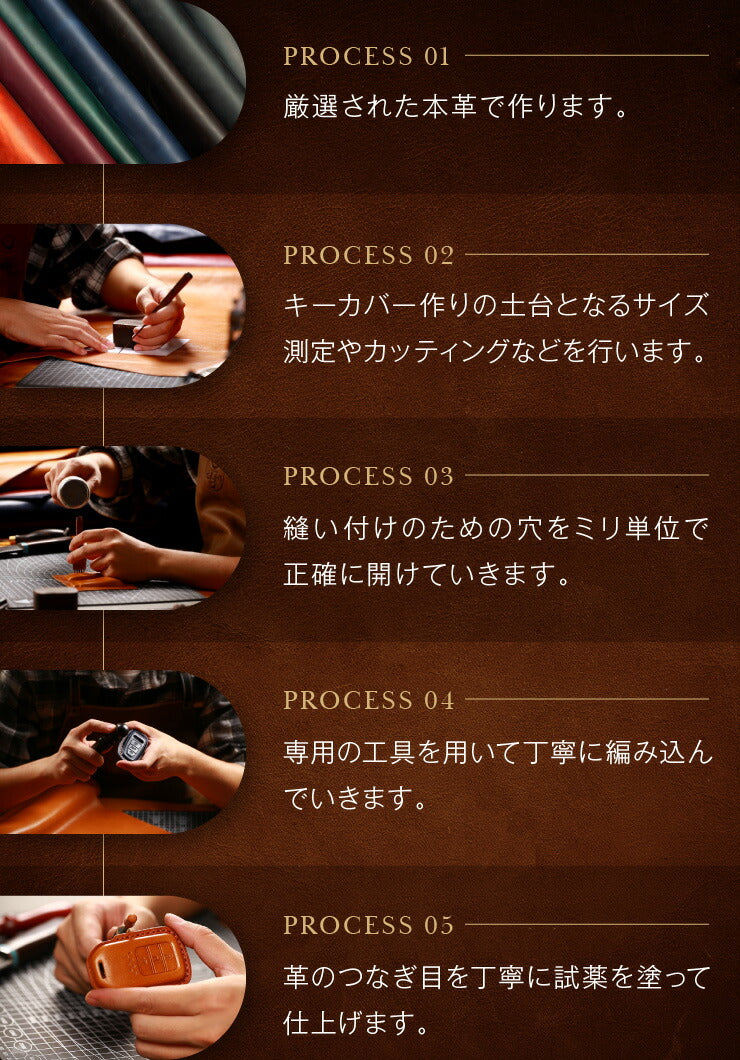 PROCESS 01

厳選された本革で作ります。

PROCESS 02

キーカバー作りの土台となるサイズ測定やカッティングなどを行います。

PROCESS 03

縫い付けのための穴をミリ単位で正確に開けていきます。

PROCESS 04

専用の工具を用いて丁寧に編み込んでいきます。

PROCESS 05

革のつなぎ目を丁寧に試薬を塗って仕上げます。