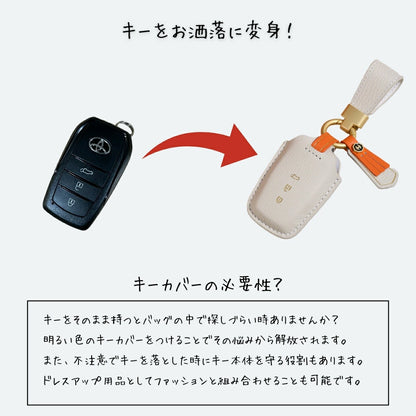 キーをお洒落に変身！

キーカバーの必要性？

キーをそのまま持つとバッグの中で探しづらい時ありませんか？
明るい色のキーカバーをつけることでその悩みから解放されます。
また、不注意でキーを落とした時にキー本体を守る役割もあります。
ドレスアップ用品としてファッションと組み合わせることも可能です。